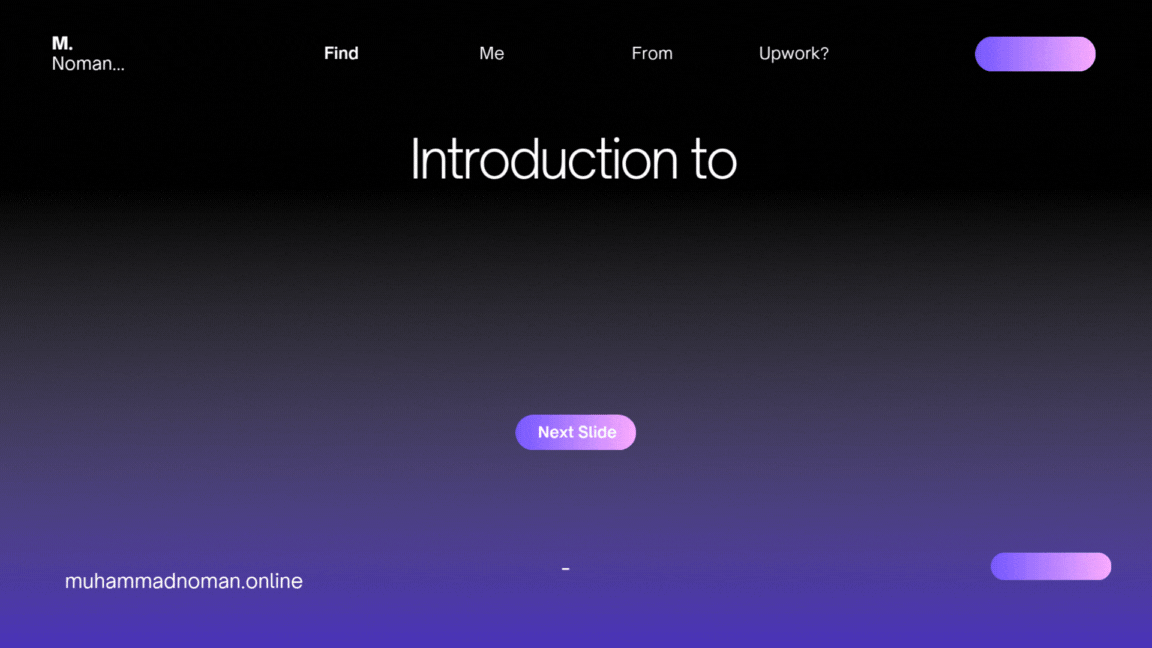 M.
Noman...

Find Me From Upwork?

Introduction to

Next Slide

muhammadnoman.online

-